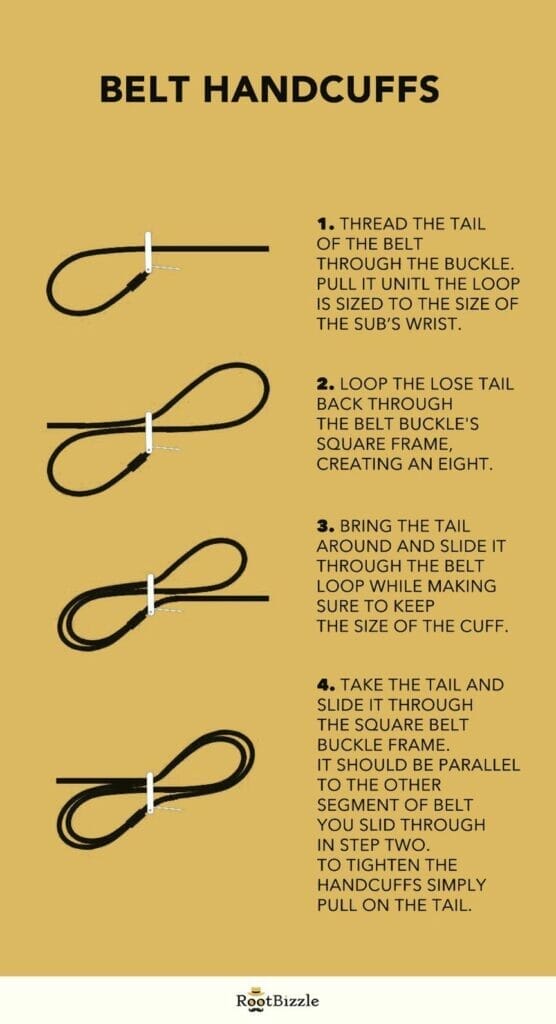 BELT HANDCUFFS

1. THREAD THE TAIL OF THE BELT THROUGH THE BUCKLE. PULL IT UNITL THE LOOP IS SIZED TO THE SIZE OF THE SUB'S WRIST.

2. LOOP THE LOSE TAIL BACK THROUGH THE BELT BUCKLE'S SQUARE FRAME, CREATING AN EIGHT.

3. BRING THE TAIL AROUND AND SLIDE IT THROUGH THE BELT LOOP WHILE MAKING SURE TO KEEP THE SIZE OF THE CUFF.

4. TAKE THE TAIL AND SLIDE IT THROUGH THE SQUARE BELT BUCKLE FRAME. IT SHOULD BE PARALLEL TO THE OTHER SEGMENT OF BELT YOU SLID THROUGH IN STEP TWO. TO TIGHTEN THE HANDCUFFS SIMPLY PULL ON THE TAIL.

RootBizzle